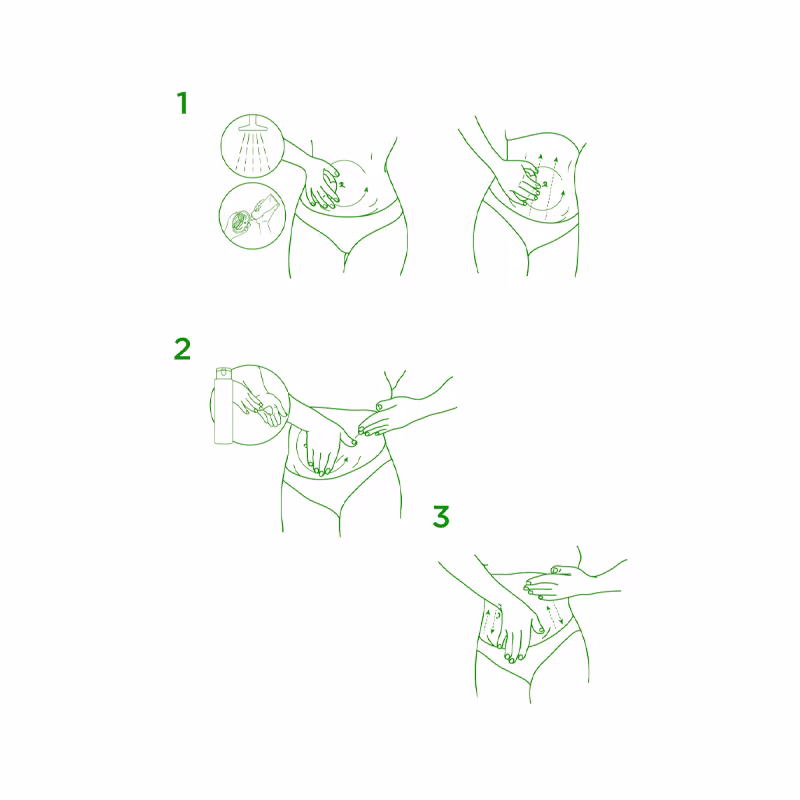 1

2

3